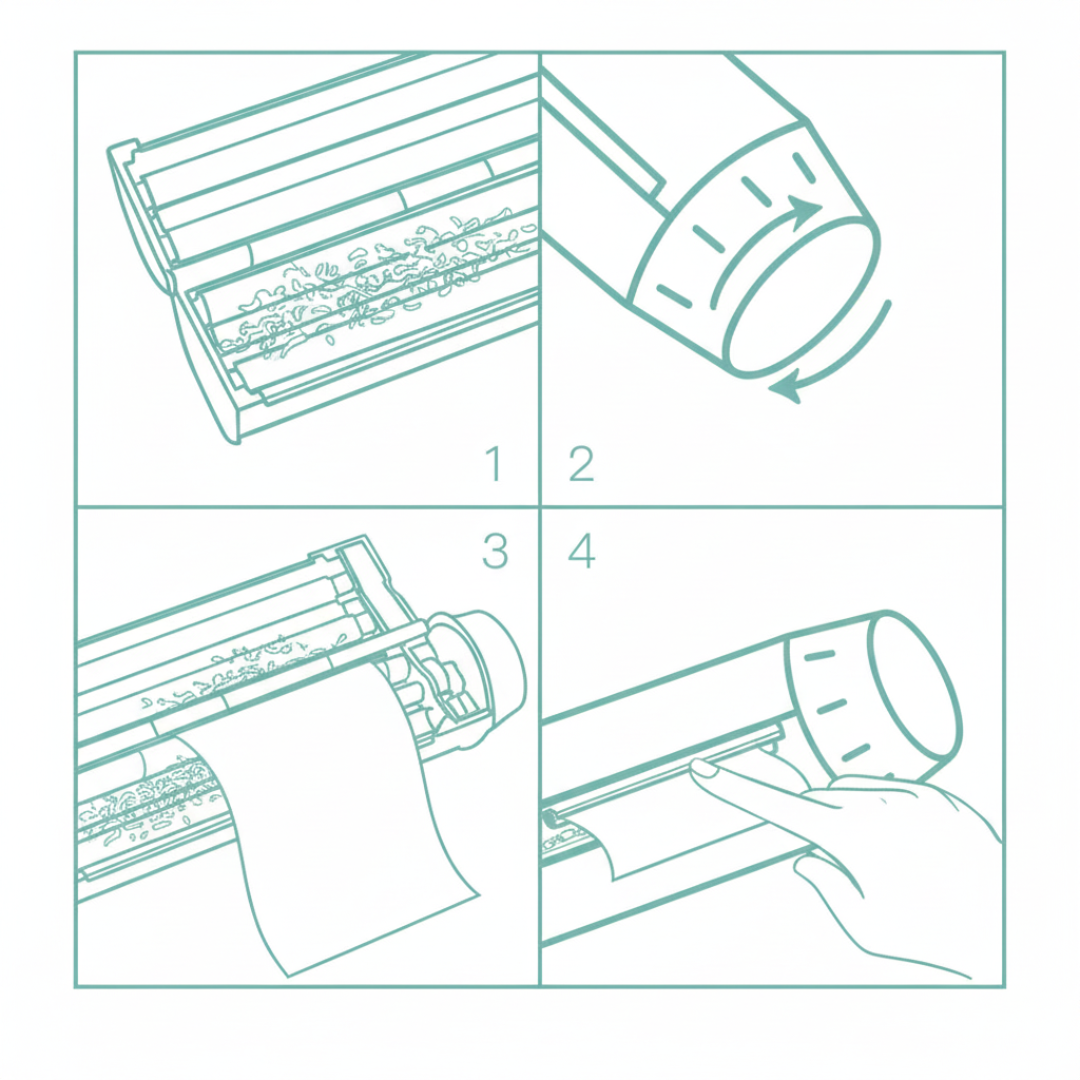 1
2
3
4